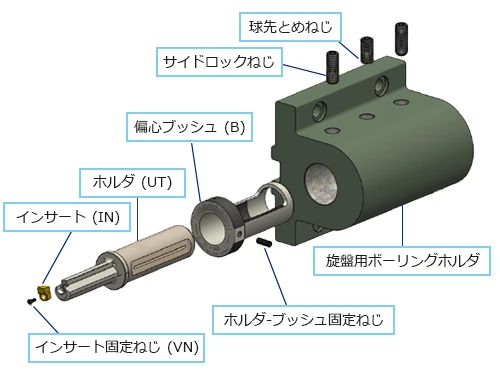 球先とめねじ

サイドロックねじ

偏心ブッシュ (B)

ホルダ (UT)

インサート (IN)

旋盤用ボーリングホルダ

ホルダ-ブッシュ固定ねじ

インサート固定ねじ (VN)